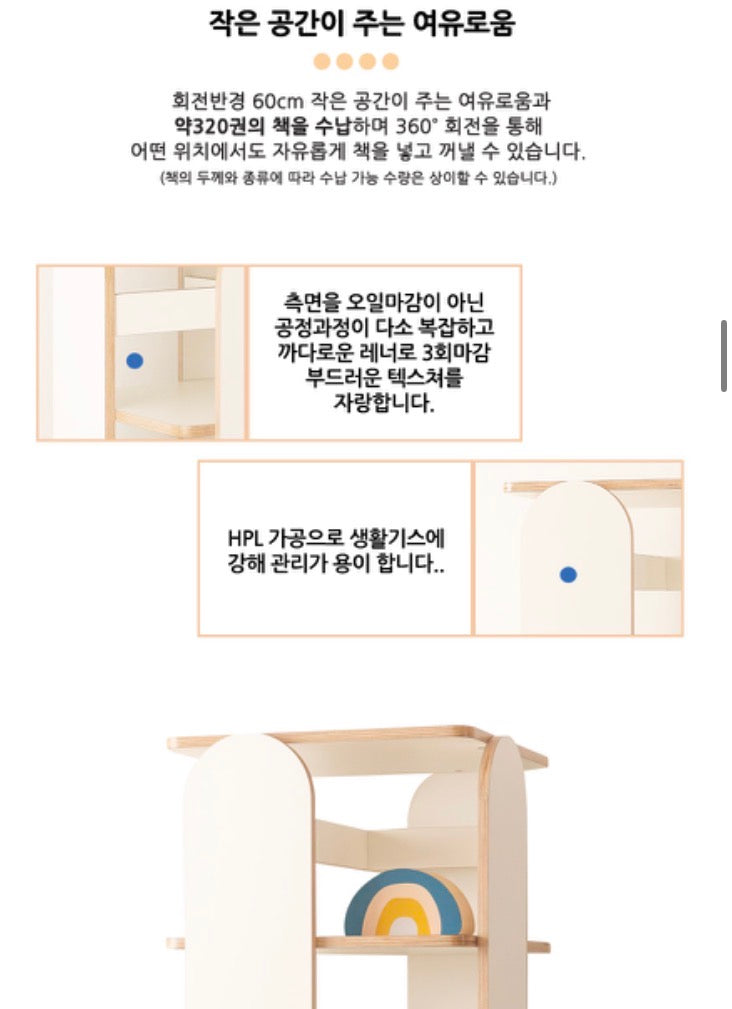 작은 공간이 주는 여유로움

회전반경 60cm 작은 공간이 주는 여유로움과 약320권의 책을 수납하며 360° 회전을 통해 어떤 위치에서도 자유롭게 책을 넣고 꺼낼 수 있습니다.

(책의 두께와 종류에 따라 수납 가능 수량은 상이할 수 있습니다.)

측면을 오일마감이 아닌 공정과정이 다소 복잡하고 까다로운 레너로 3회마감 부드러운 텍스쳐를 자랑합니다.

HPL 가공으로 생활기스에 강해 관리가 용이 합니다..